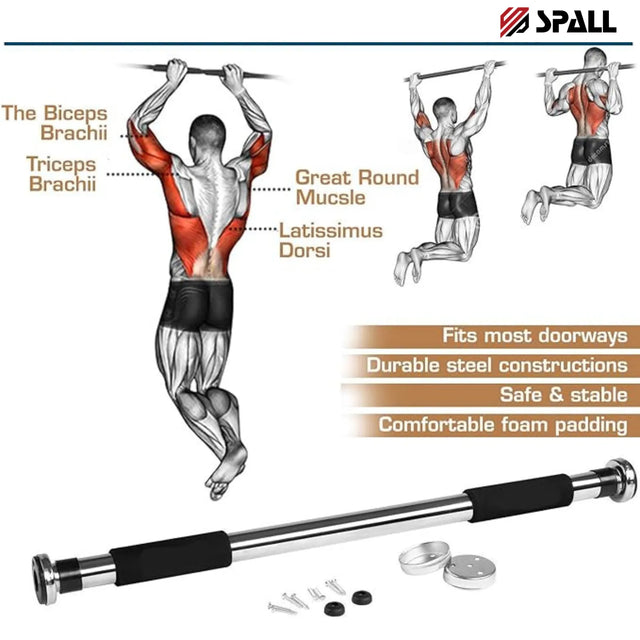 SPALL

The Biceps Brachii

Triceps Brachii

Great Round Mucsle

Latissimus Dorsi

Fits most doorways

Durable steel constructions

Safe & stable

Comfortable foam padding