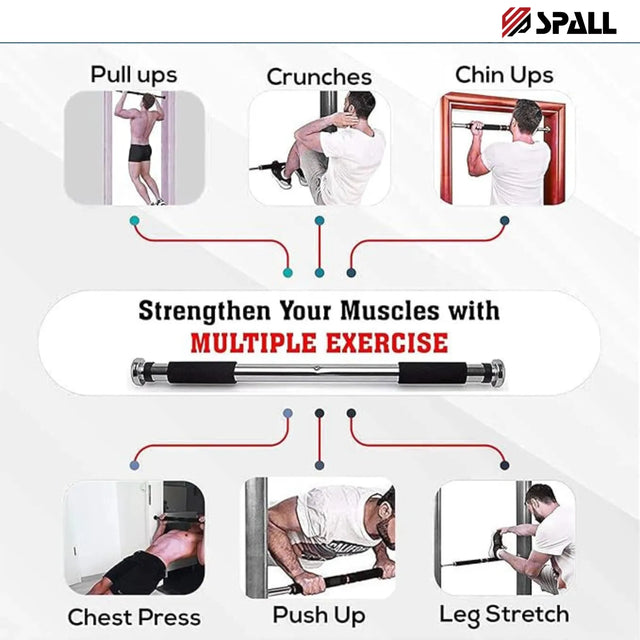 SPALL

Pull ups

Crunches

Chin Ups

Strengthen Your Muscles with
MULTIPLE EXERCISE

Chest Press

Push Up

Leg Stretch