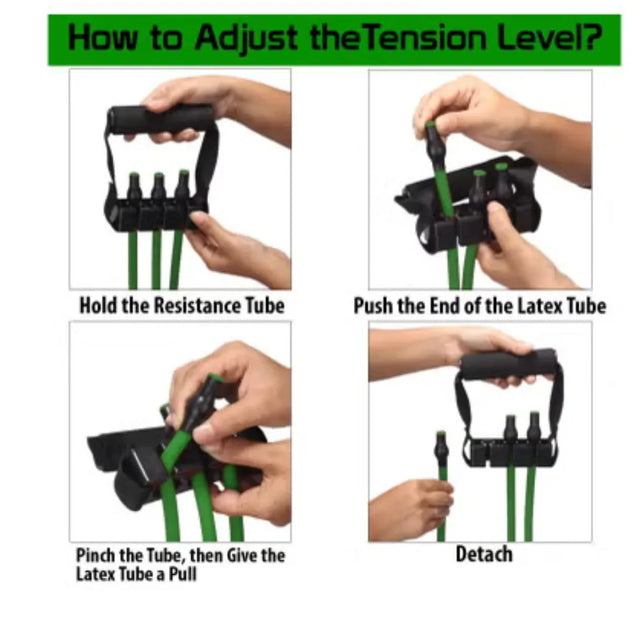 How to Adjust theTension Level?

Hold the Resistance Tube

Push the End of the Latex Tube

Pinch the Tube, then Give the Latex Tube a Pull

Detach