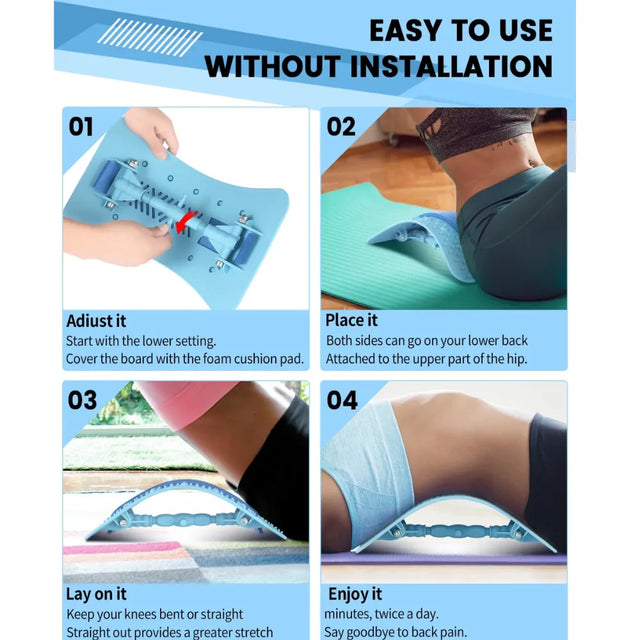 EASY TO USE
WITHOUT INSTALLATION

01

Adiust it
Start with the lower setting.
Cover the board with the foam cushion pad.

02

Place it
Both sides can go on your lower back
Attached to the upper part of the hip.

03

Lay on it
Keep your knees bent or straight
Straight out provides a greater stretch

04

Enjoy it
minutes, twice a day.
Say goodbye to back pain.